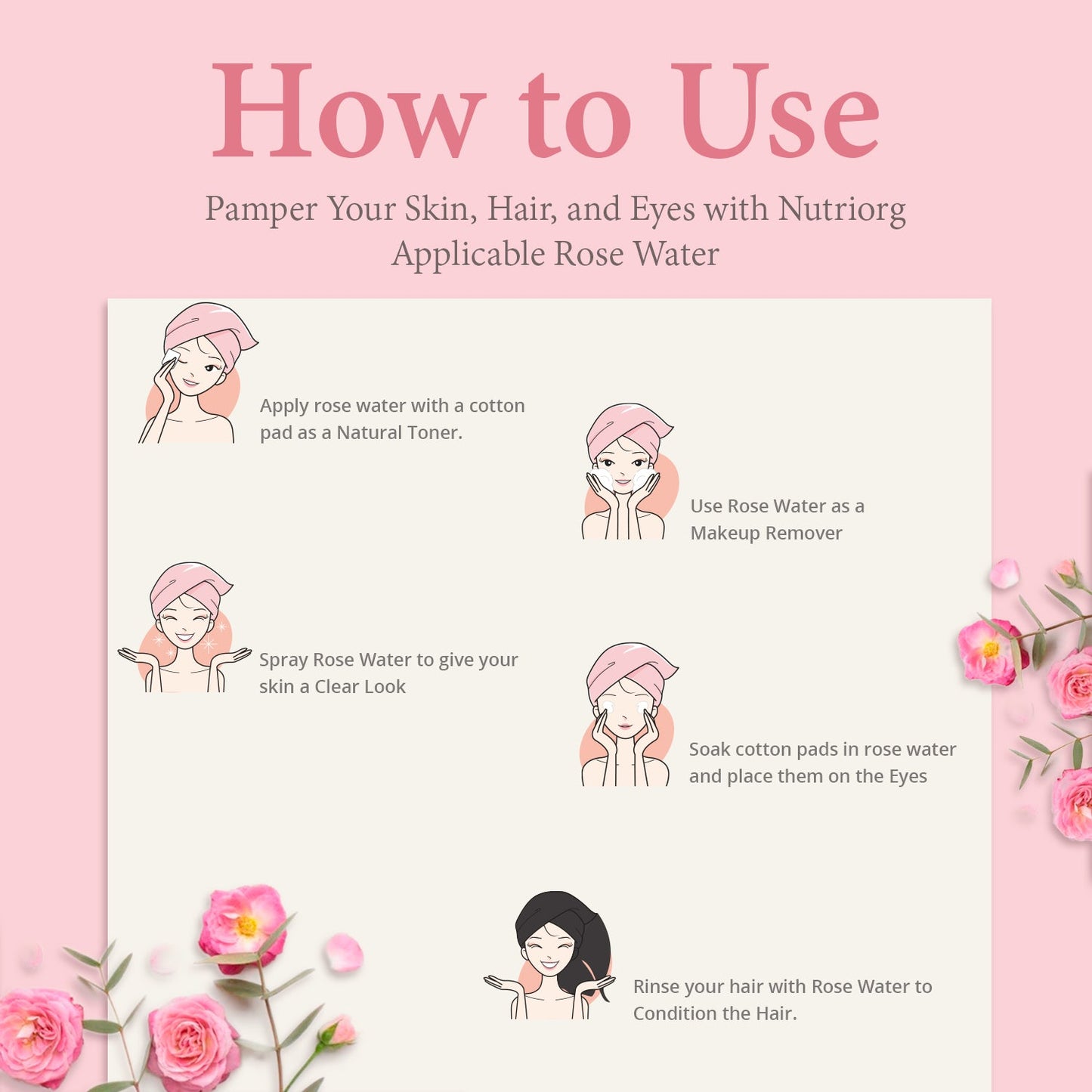 How to Use

Pamper Your Skin, Hair, and Eyes with Nutriorg Applicable Rose Water

Apply rose water with a cotton pad as a Natural Toner.

Use Rose Water as a Makeup Remover

Spray Rose Water to give your skin a Clear Look

Soak cotton pads in rose water and place them on the Eyes

Rinse your hair with Rose Water to Condition the Hair.